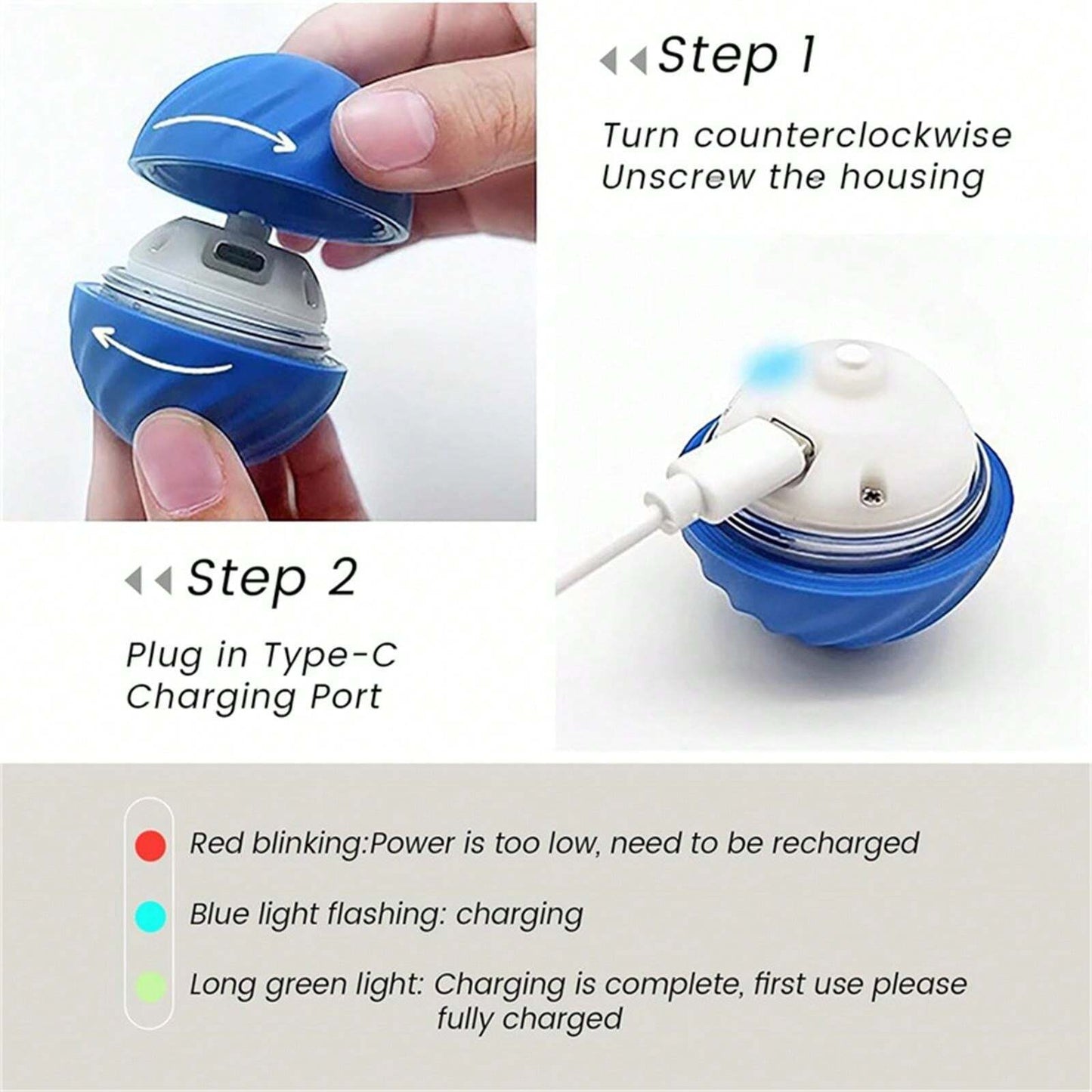 Step 1

Turn counterclockwise
Unscrew the housing

Step 2

Plug in Type-C
Charging Port

Red blinking:Power is too low, need to be recharged

Blue light flashing: charging

Long green light: Charging is complete, first use please fully charged